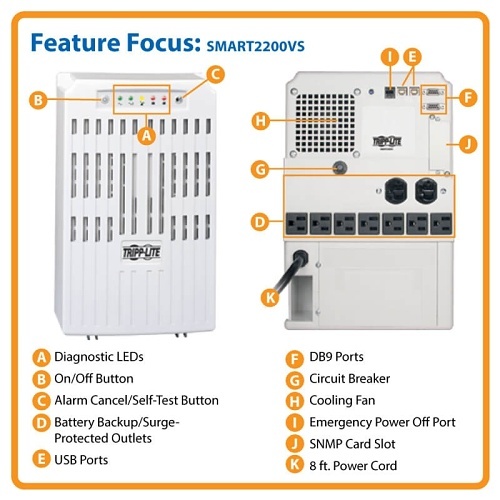 Feature Focus: SMART2200VS

B C A TRIPP·LITE

I E F H TRIPP·LITE J G D K

A Diagnostic LEDs
B On/Off Button
C Alarm Cancel/Self-Test Button
D Battery Backup/Surge-Protected Outlets
E USB Ports

F DB9 Ports
G Circuit Breaker
H Cooling Fan
I Emergency Power Off Port
J SNMP Card Slot
K 8 ft. Power Cord